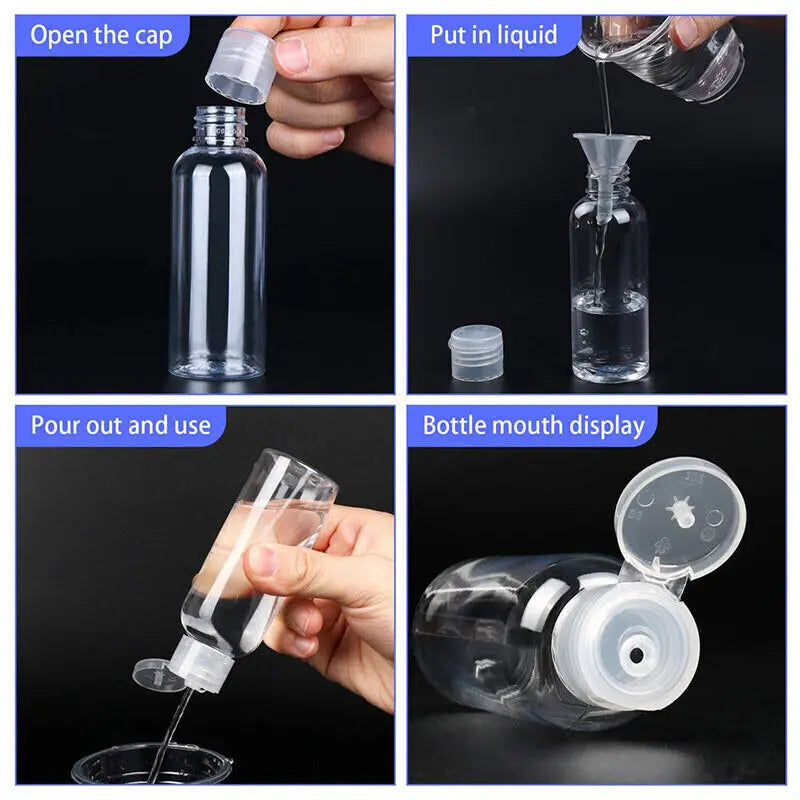 Open the cap

Put in liquid

Pour out and use

Bottle mouth display